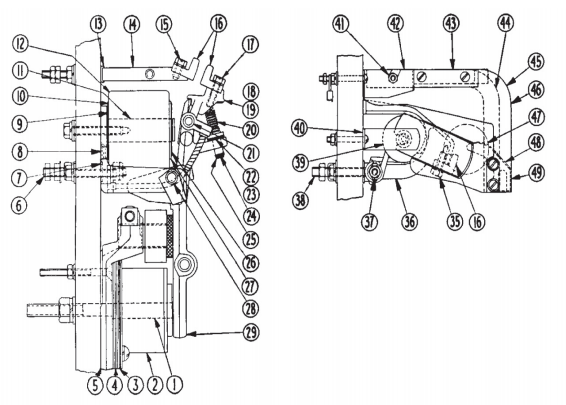 13
14
15
16
17
12
11
10
9
8
7
6
18
19
20
21
22
23
24
25
26
27
28
29
5
4
3
2
1
41
42
43
44
45
46
47
48
49
40
39
38
37
36
35
16