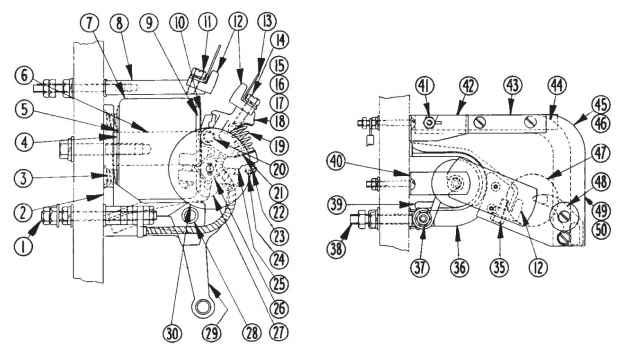 7 8 9 10 11 12 13 14 15 16 17 18 19 20 21 22 23 24 25 26 27 28 29 30 6 5 4 3 2 1

41 42 43 44 45 46 47 48 49 50 40 39 38 37 36 35 12