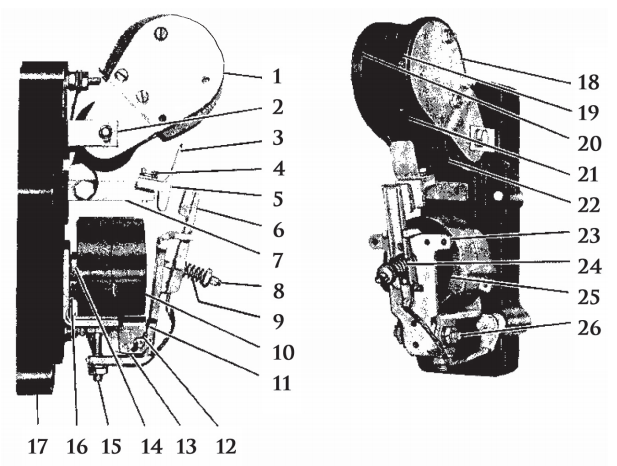 1
2
3
4
5
6
7
8
9
10
11
17 16 15 14 13 12
18
19
20
21
22
23
24
25
26