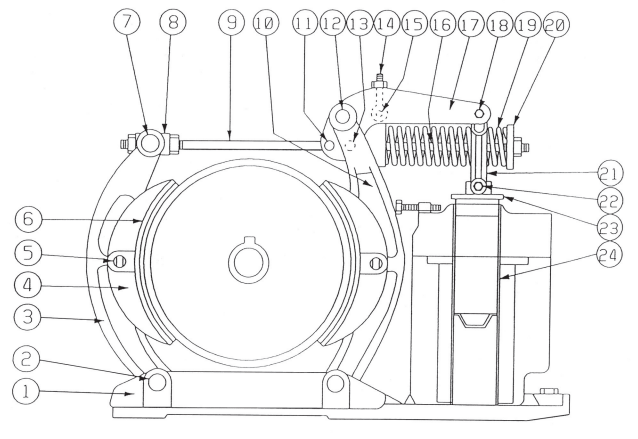 7
8
9
10
11
12
13
14
15
16
17
18
19
20
21
22
23
24
6
5
4
3
2
1